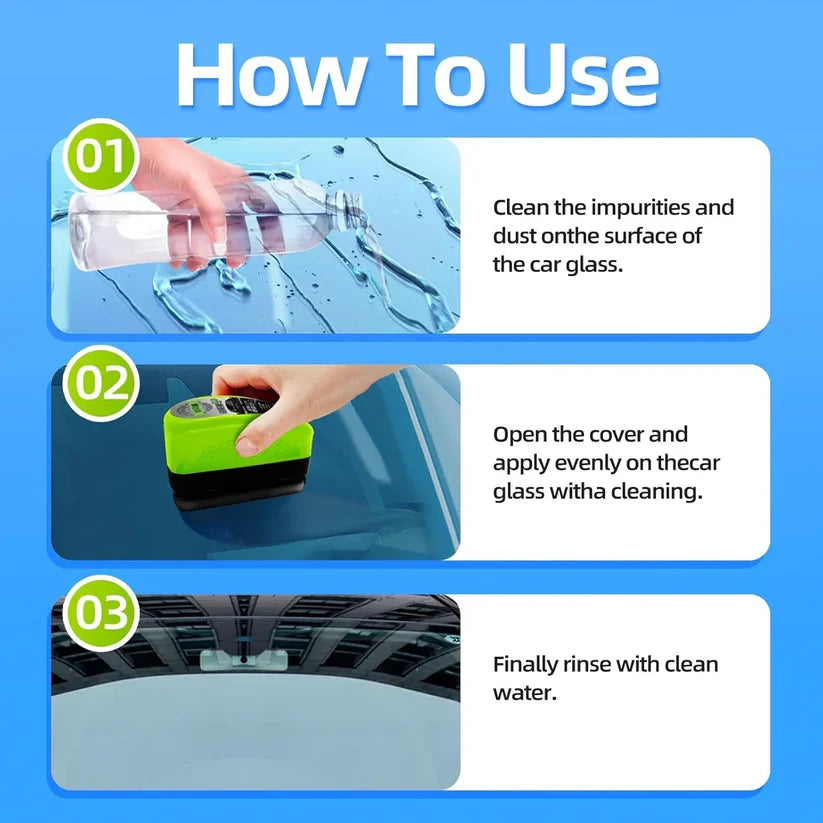 How To Use

01

Clean the impurities and dust onthe surface of the car glass.

02

Open the cover and apply evenly on thecar glass witha cleaning.

03

Finally rinse with clean water.